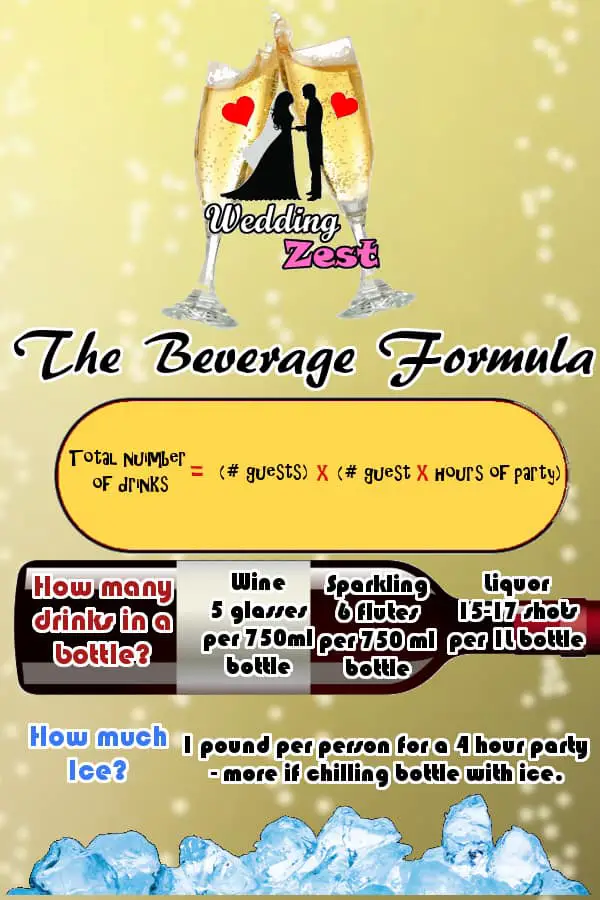 Wedding Zest

The Beverage Formula

Total Number of drinks = (# guests) X (# guest X Hours of party)

How many drinks in a bottle?

Wine 5 glasses per 750ml bottle

Sparkling 6 flutes per 750 ml bottle

Liquor 15-17 shots per 1L bottle

How much Ice?

1 pound per person for a 4 hour party - more if chilling bottle with ice.